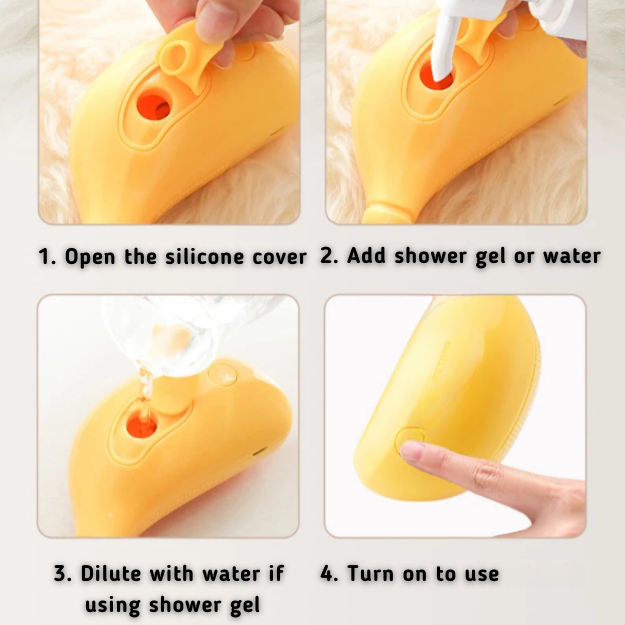 1. Open the silicone cover

2. Add shower gel or water

PETSPA

3. Dilute with water if using shower gel

4. Turn on to use